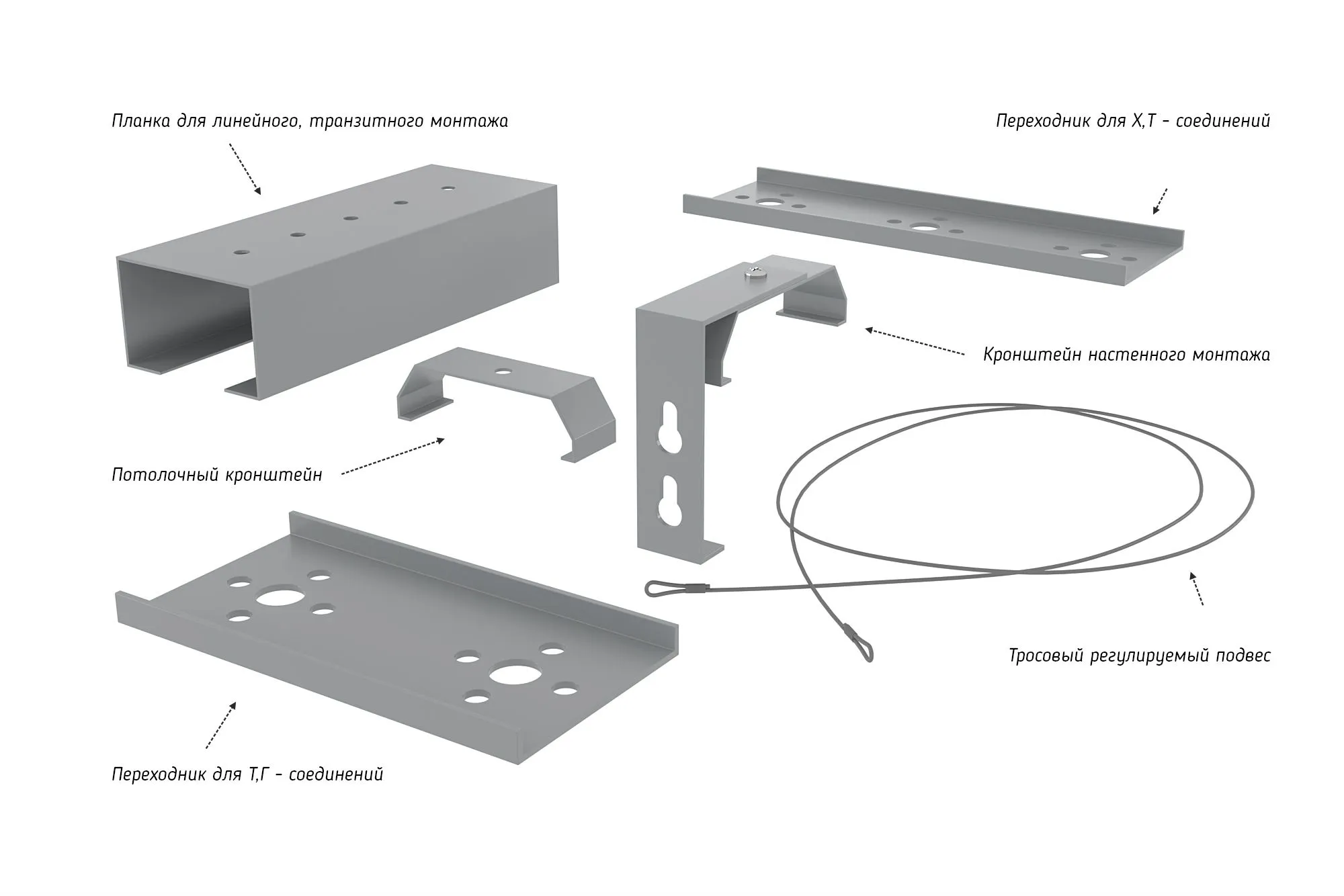 Планка для линейного, транзитного монтажа

Переходник для Х,Т - соединений

Кронштейн настенного монтажа

Потолочный кронштейн

Тросовый регулируемый подвес

Переходник для Т,Г - соединений